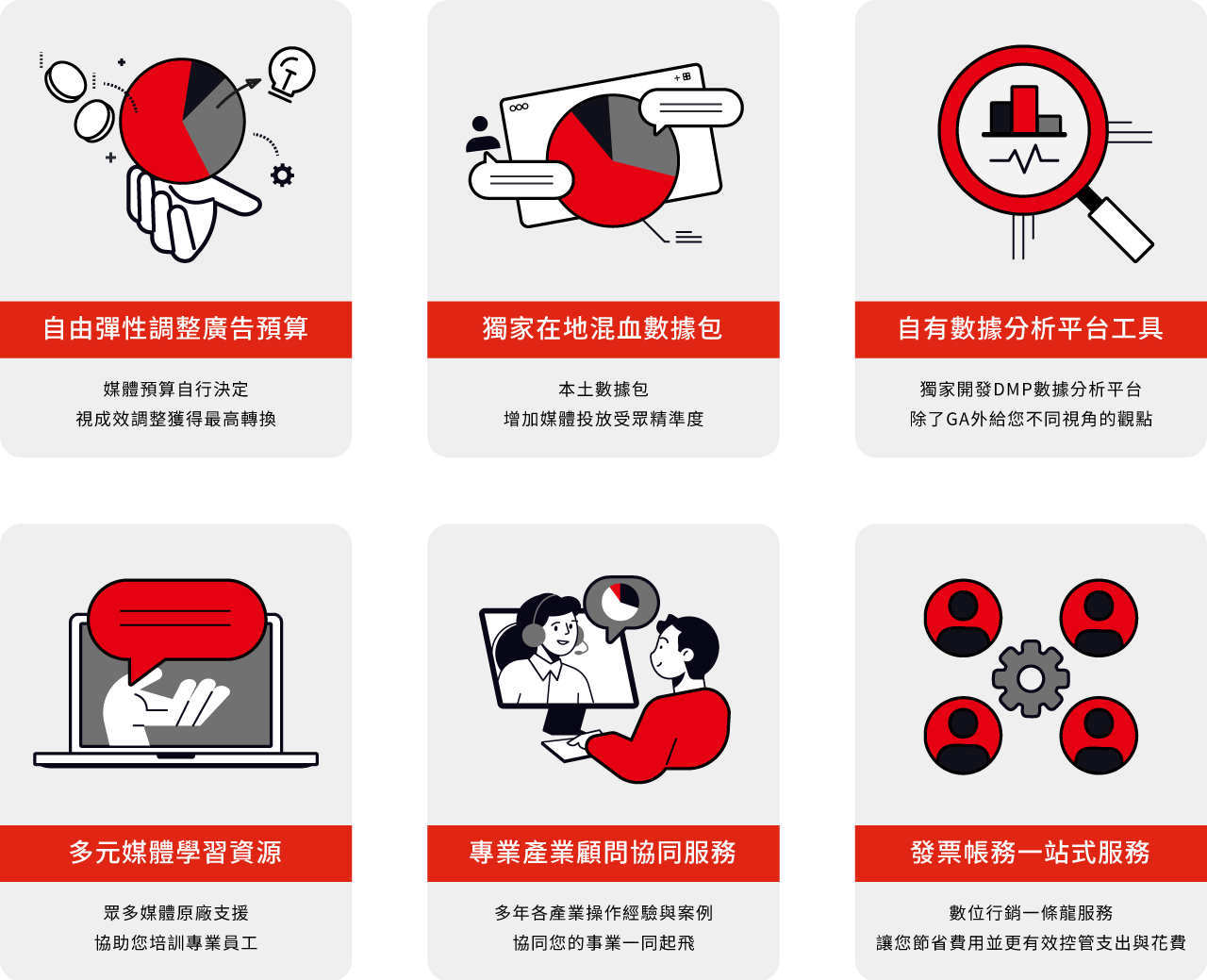 自由彈性調整廣告預算

媒體預算自行決定
視成效調整獲得最高轉換

獨家在地混血數據包

本土數據包
增加媒體投放受眾精準度

自有數據分析平台工具

獨家開發DMP數據分析平台
除了GA外給您不同視角的觀點

多元媒體學習資源

眾多媒體原廠支援
協助您培訓專業員工

專業產業顧問協同服務

多年各產業操作經驗與案例
協同您的事業一同起飛

發票帳務一站式服務

數位行銷一條龍服務
讓您節省費用並更有效控管支出與花費